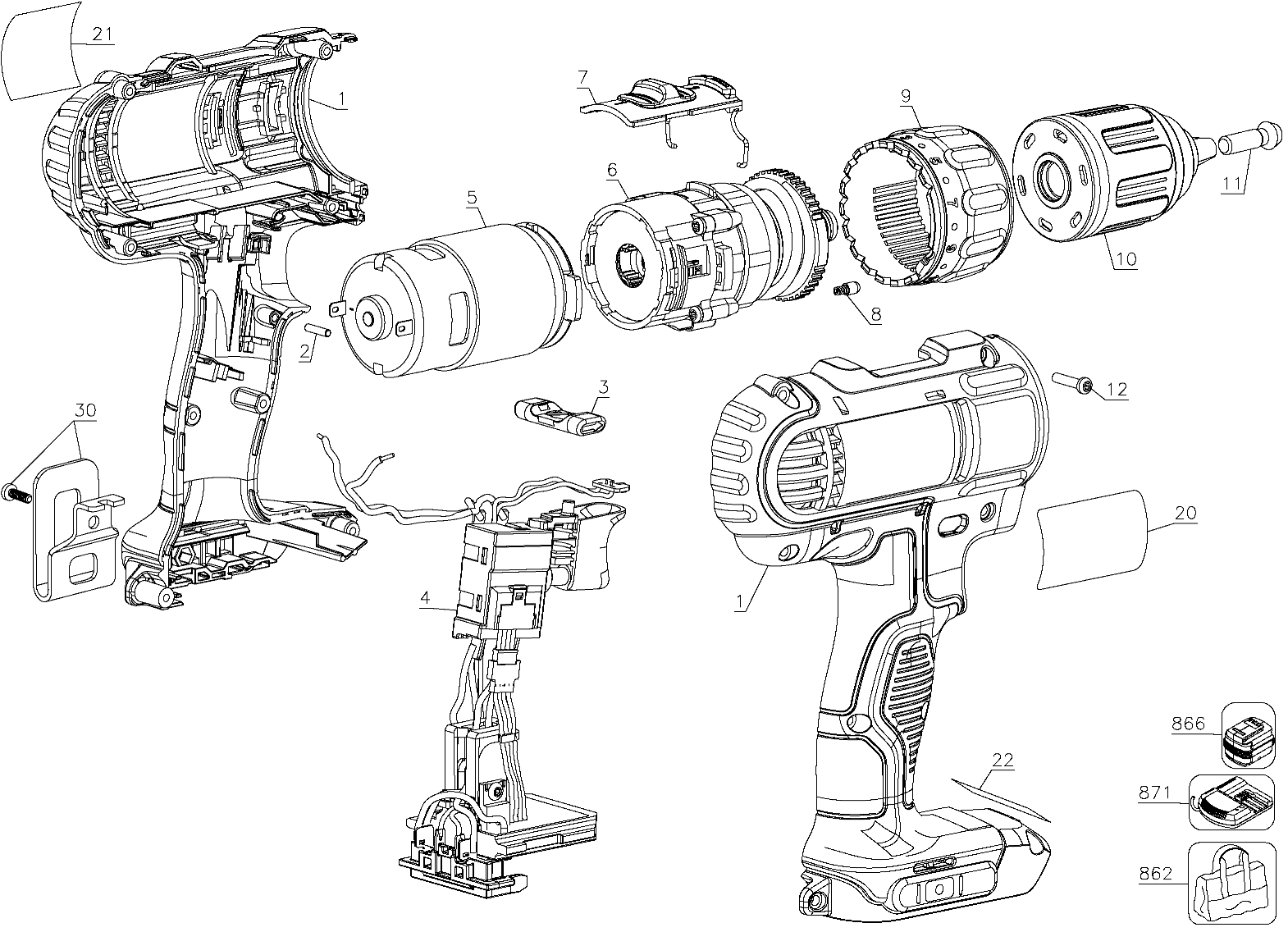 21
1
7
9
11
5
6
10
8
2
3
12
30
20
4
1
866
22
871
862